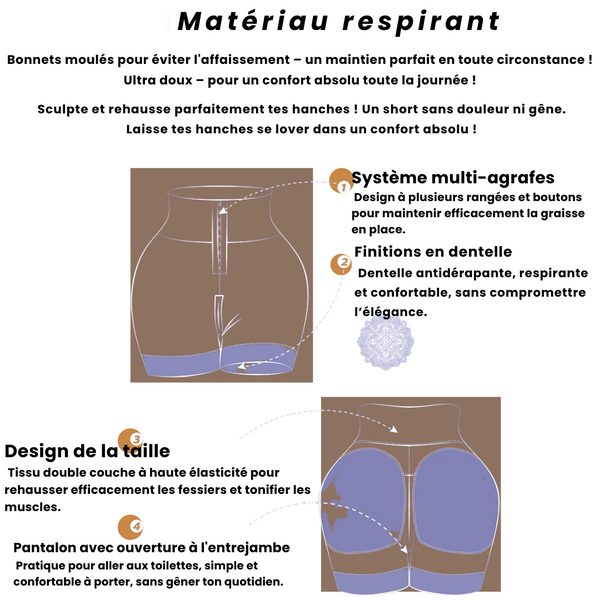 Matériau respirant

Bonnets moulés pour éviter l'affaissement – un maintien parfait en toute circonstance !
Ultra doux – pour un confort absolu toute la journée !

Sculpte et rehausse parfaitement tes hanches ! Un short sans douleur ni gêne.
Laisse tes hanches se lover dans un confort absolu !

1
Système multi-agrafes
Design à plusieurs rangées et boutons pour maintenir efficacement la graisse en place.

2
Finitions en dentelle
Dentelle antidérapante, respirante et confortable, sans compromettre l'élégance.

3
Design de la taille
Tissu double couche à haute élasticité pour rehausser efficacement les fessiers et tonifier les muscles.

4
Pantalon avec ouverture à l'entrejambe
Pratique pour aller aux toilettes, simple et confortable à porter, sans gêner ton quotidien.